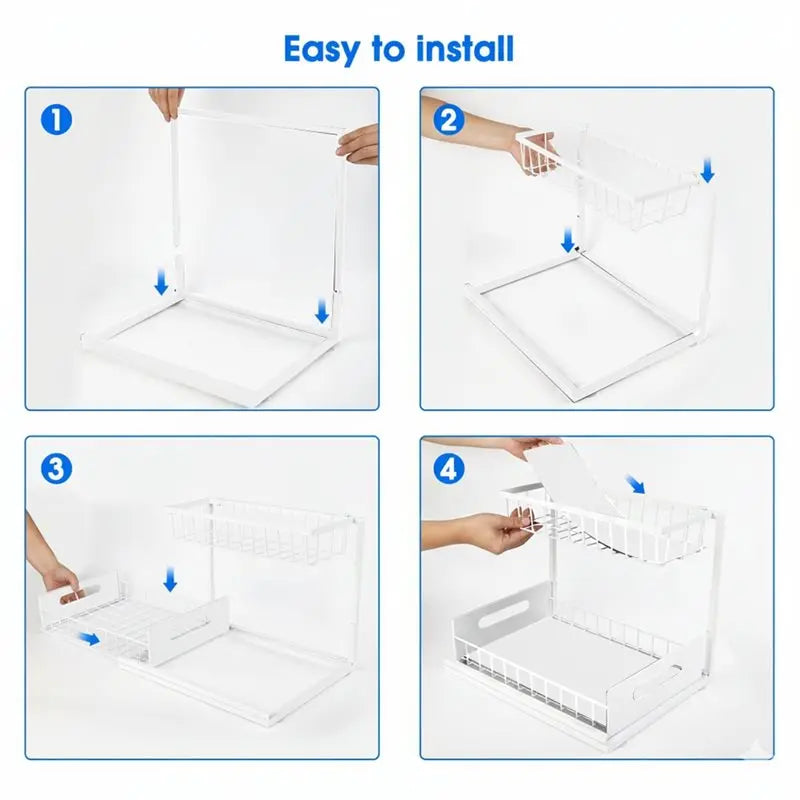 Easy to install

1

2

3

4